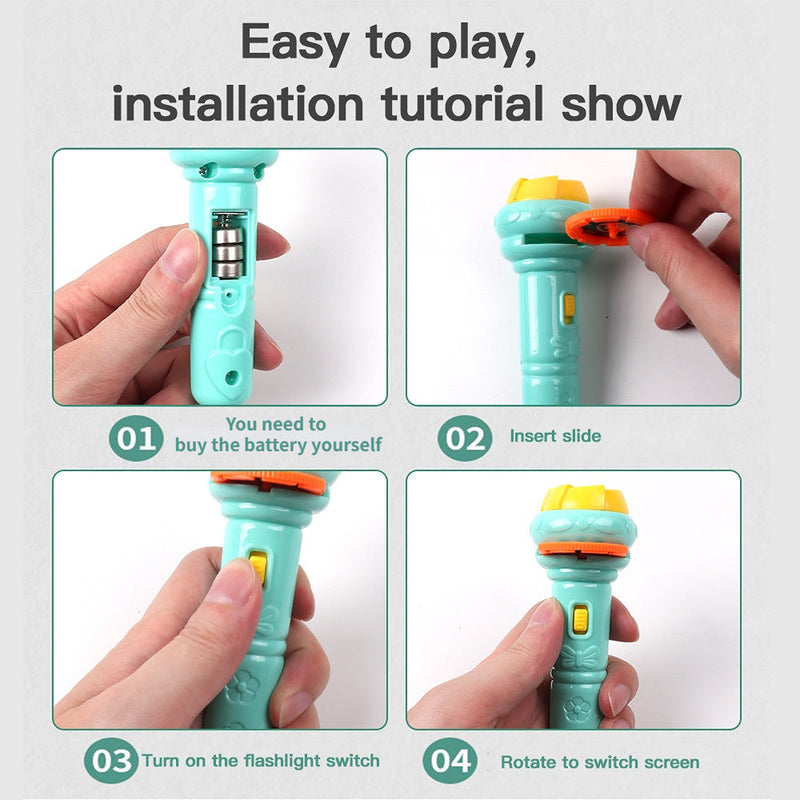 Easy to play, installation tutorial show

01 You need to buy the battery yourself

02 Insert slide

03 Turn on the flashlight switch

04 Rotate to switch screen