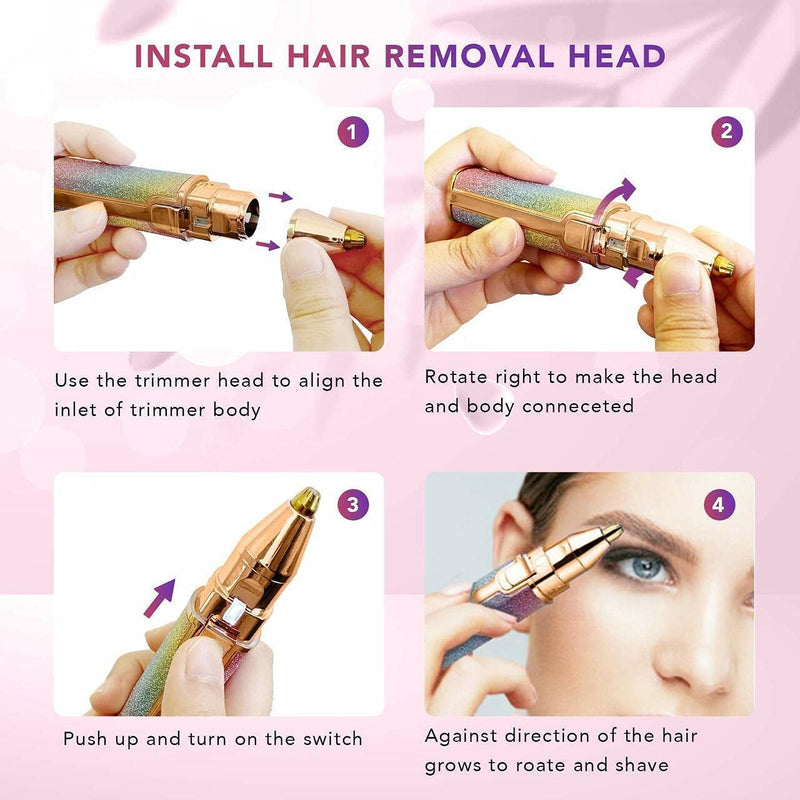 INSTALL HAIR REMOVAL HEAD

1

Use the trimmer head to align the inlet of trimmer body

2

Rotate right to make the head and body conneceted

3

Push up and turn on the switch

4

Against direction of the hair grows to roate and shave